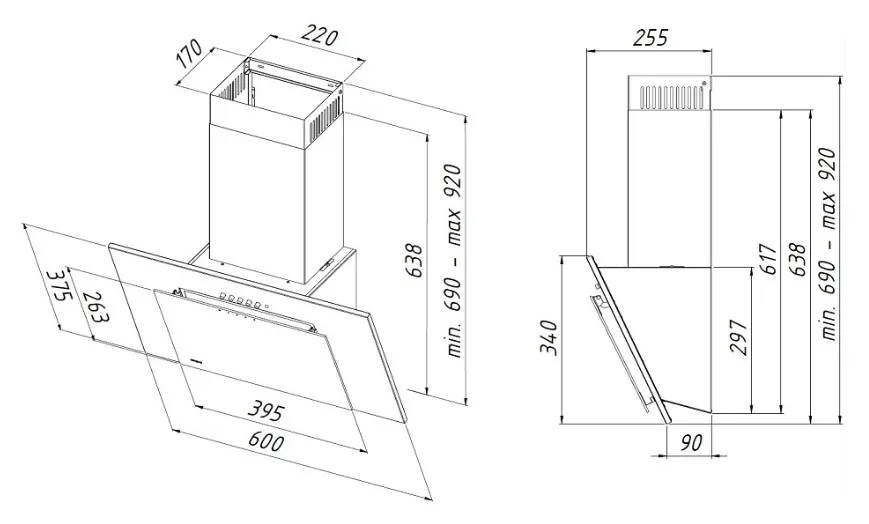 170
220
638
min. 690 – max 920
375
263
395
600
255
340
297
617
638
min. 690 – max 920
90