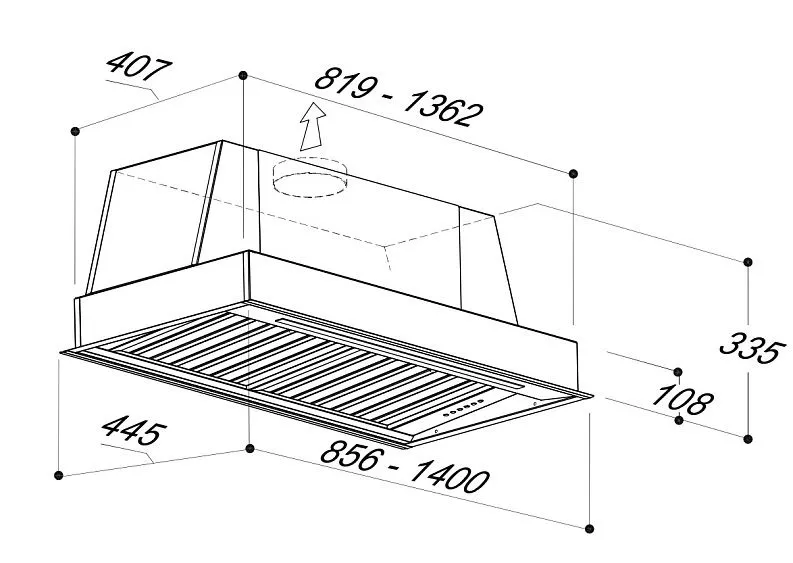 407
819 - 1362
335
108
445
856 - 1400