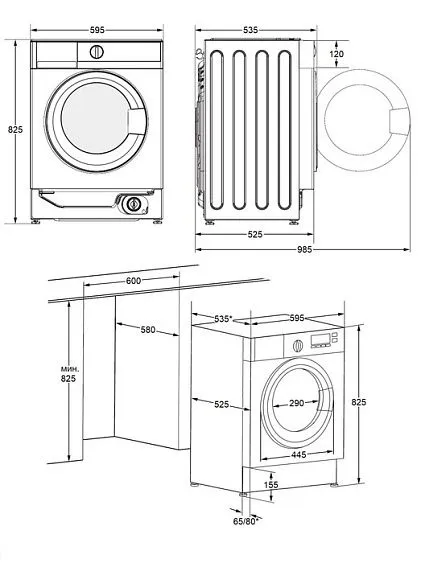 595
825
535
120
525
985
600
580
мин.
825
535*
595
525
290
825
445
155
65/80*