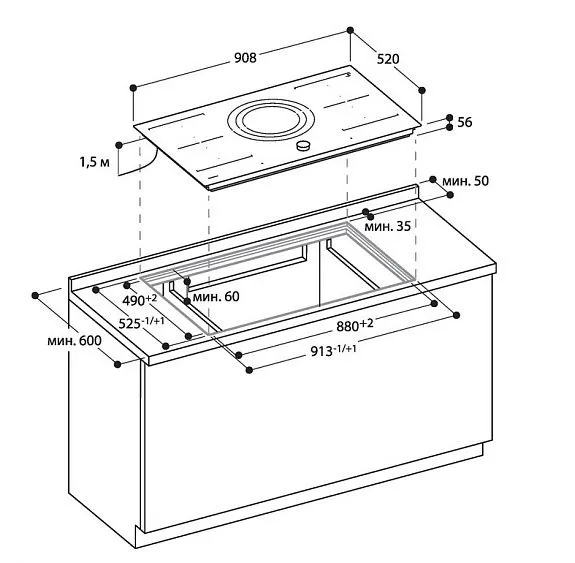 908
520
56
1,5 м
мин. 50
мин. 35
$490^{+2}$
мин. 60
$525^{-1/+1}$
мин. 600
$880^{+2}$
$913^{-1/+1}$