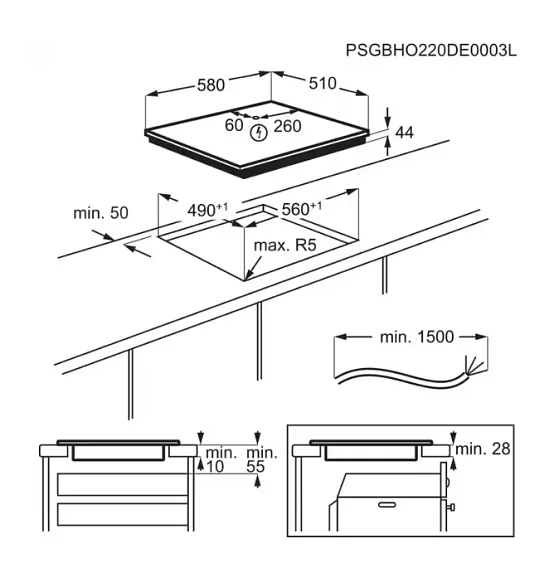 PSGBHO220DE0003L

580
510
60
260
44

min. 50
$490^{+1}$
$560^{+1}$
max. R5

min. 1500

min. 10
min. 55

min. 28