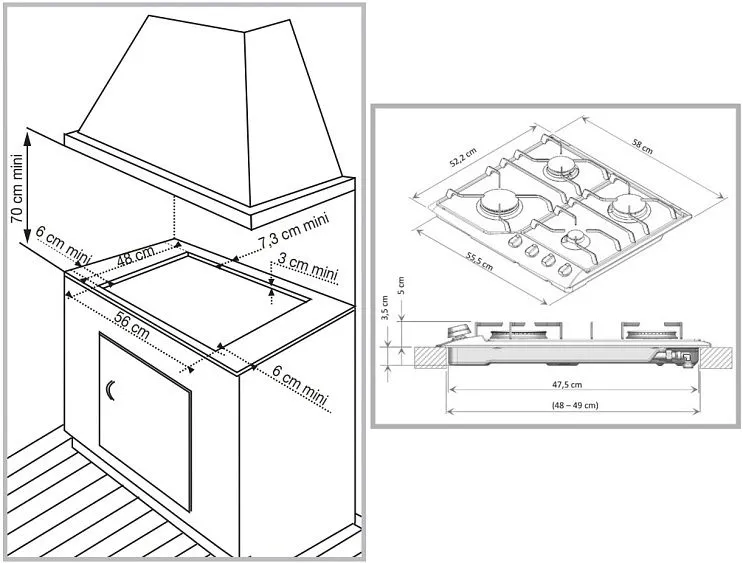 70 cm mini

6 cm mini

48 cm

7,3 cm mini

3 cm mini

56 cm

6 cm mini

52,2 cm

58 cm

55,5 cm

3,5 cm

5 cm

47,5 cm

(48 – 49 cm)