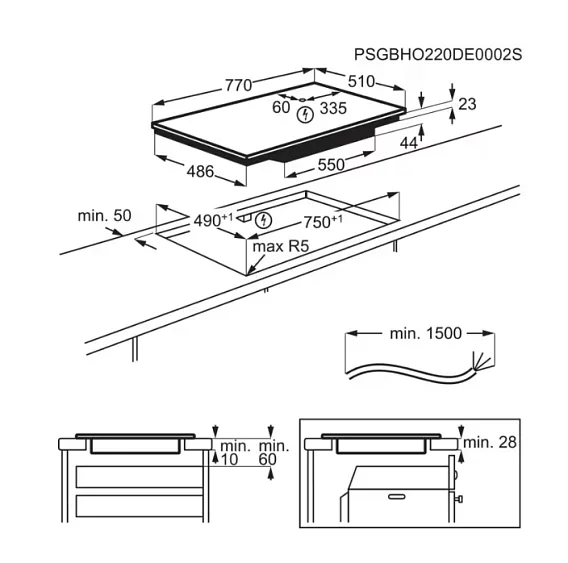 PSGBHO220DE0002S

770
510
60
335
23
44
486
550

min. 50
$490^{+1}$
$750^{+1}$
max R5

min. 1500

min.
10
min.
60

min. 28