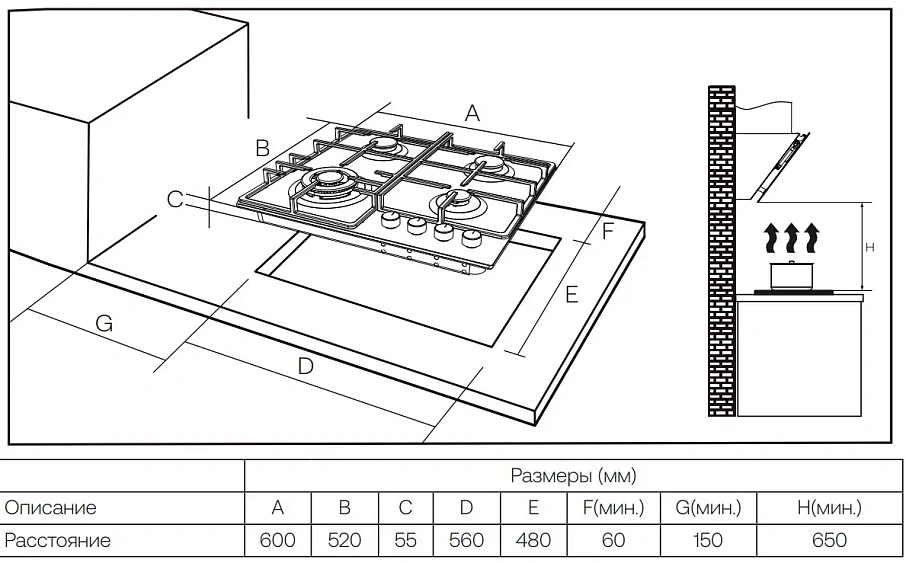 A
B
C
F
E
G
D
H

|  | Размеры (мм) | | | | | | | |
|---|---|---|---|---|---|---|---|---|
| Описание | A | B | C | D | E | F(мин.) | G(мин.) | H(мин.) |
| Расстояние | 600 | 520 | 55 | 560 | 480 | 60 | 150 | 650 |