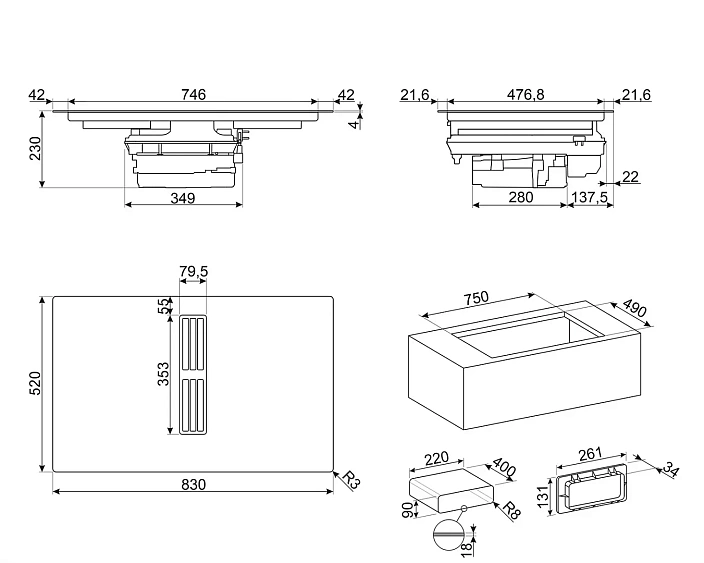 42
746
42
4
230
349
21,6
476,8
21,6
22
280
137,5
79,5
55
353
520
830
R3
750
490
220
400
90
R8
18
261
34
131