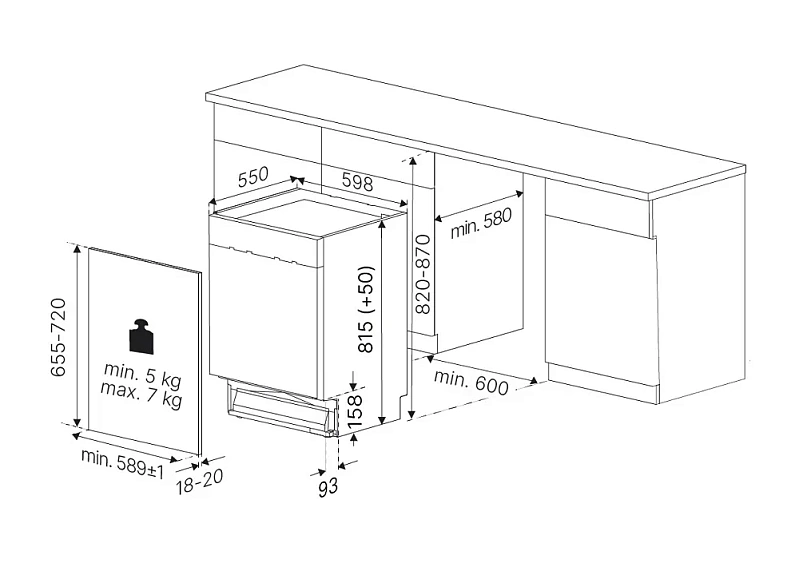 550
598
min. 580
820-870
815 (+50)
655-720
min. 5 kg
max. 7 kg
min. 600
158
min. 589±1
18-20
93