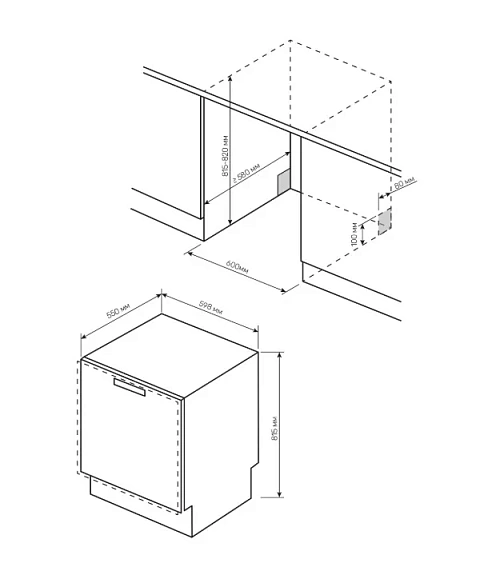 815-820 мм
≥ 580 мм
80 мм
100 мм
600мм
550 мм
598 мм
815 мм