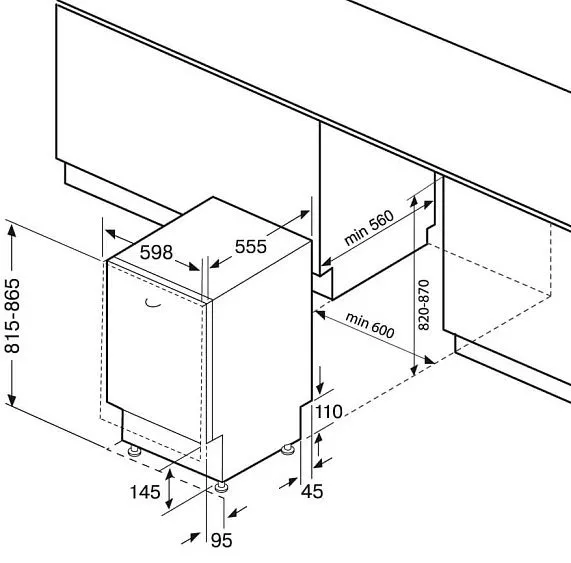 815-865
598
555
min 560
820-870
min 600
110
145
45
95