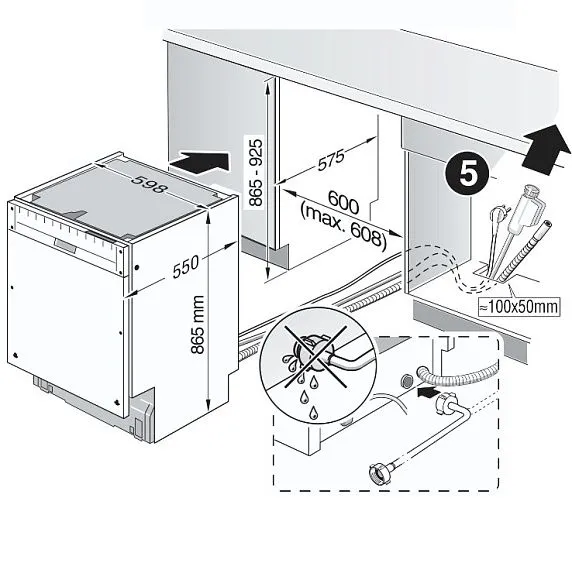 598

550

865 mm

865 - 925

575

600
(max. 608)

5

≈100x50mm