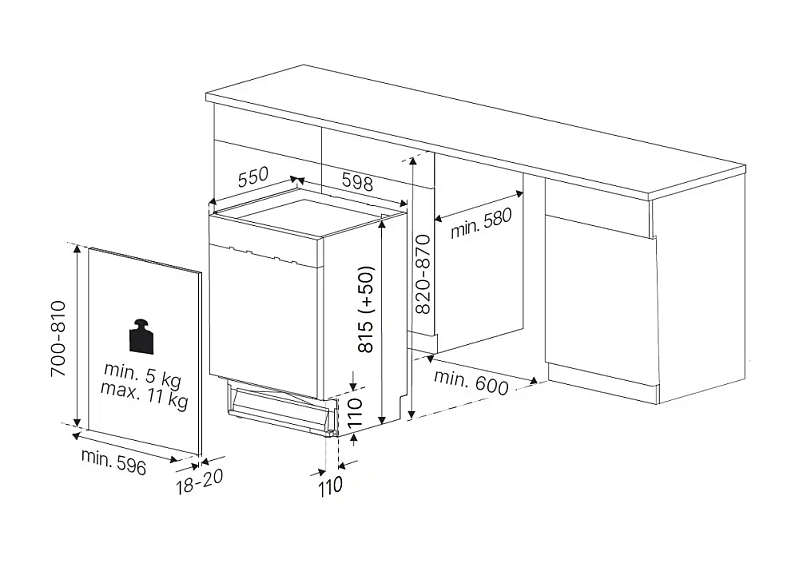 550
598
min. 580
820-870
815 (+50)
700-810
min. 5 kg
max. 11 kg
min. 600
110
min. 596
18-20
110