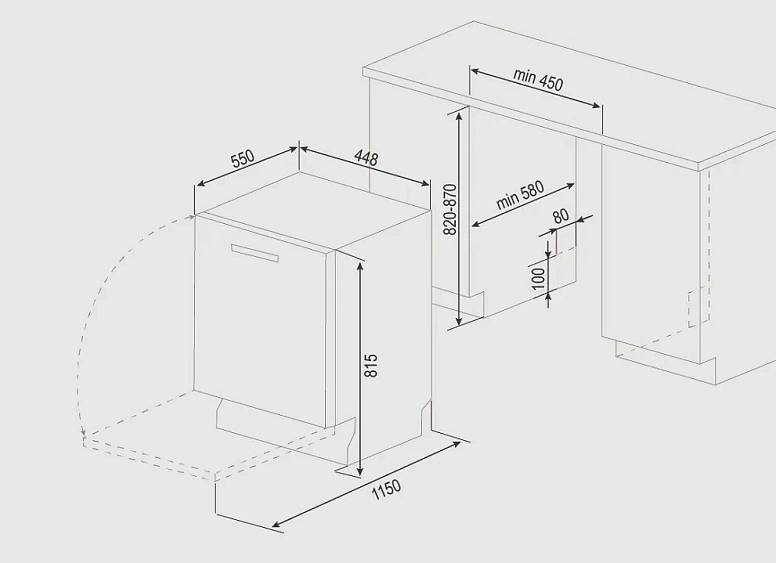 min 450
550
448
820-870
min 580
80
100
815
1150