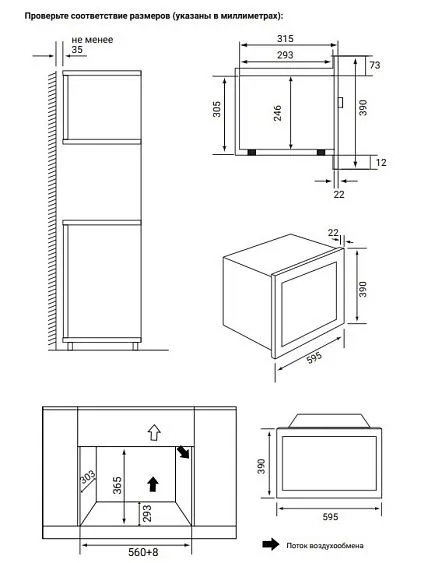 Проверьте соответствие размеров (указаны в миллиметрах):

не менее
35

315
293
73
305
246
390
12
22

22
390
595

303
365
293
560+8

390
595

Поток воздухообмена