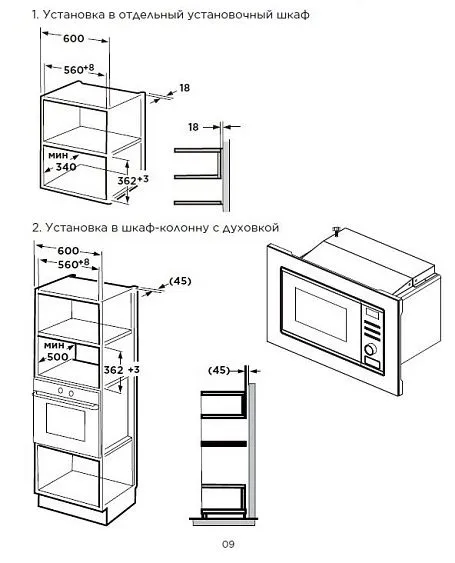 1. Установка в отдельный установочный шкаф

600

$560^{+8}$

18

18

мин
340

$362^{+3}$

2. Установка в шкаф-колонну с духовкой

600

$560^{+8}$

(45)

мин
500

362 +3

(45)

09