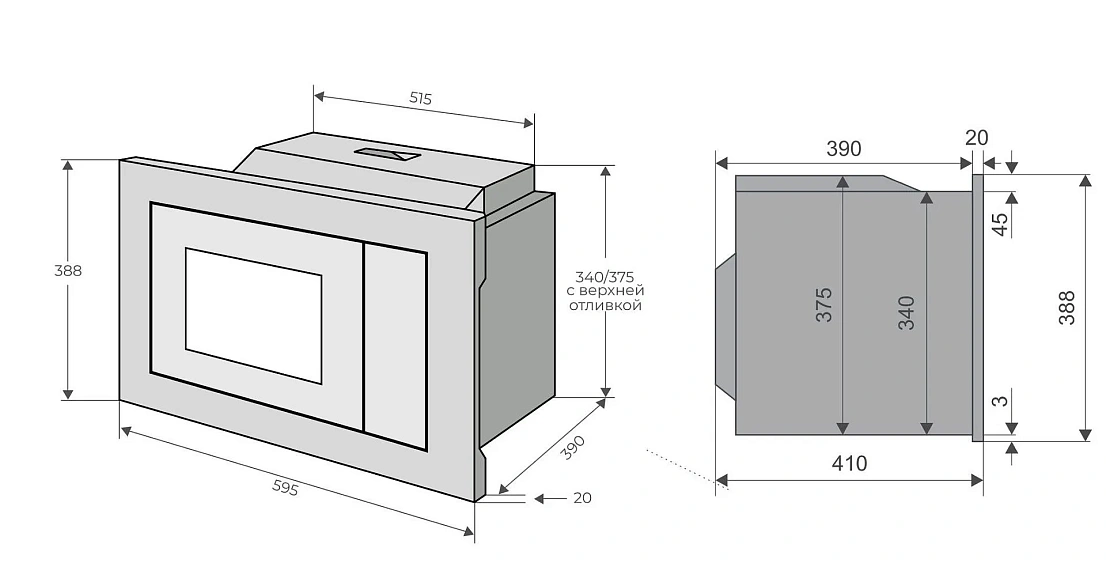 515

388

340/375
с верхней
отливкой

390

595

20

390

20

45

375

340

388

3

410