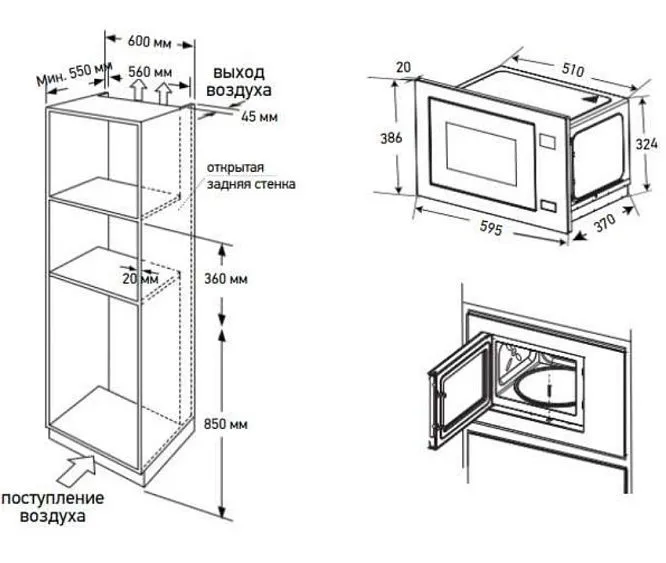 600 мм
Мин. 550 мм
560 мм
выход воздуха
45 мм
открытая задняя стенка
20 мм
360 мм
850 мм
поступление воздуха
20
510
386
324
595
370