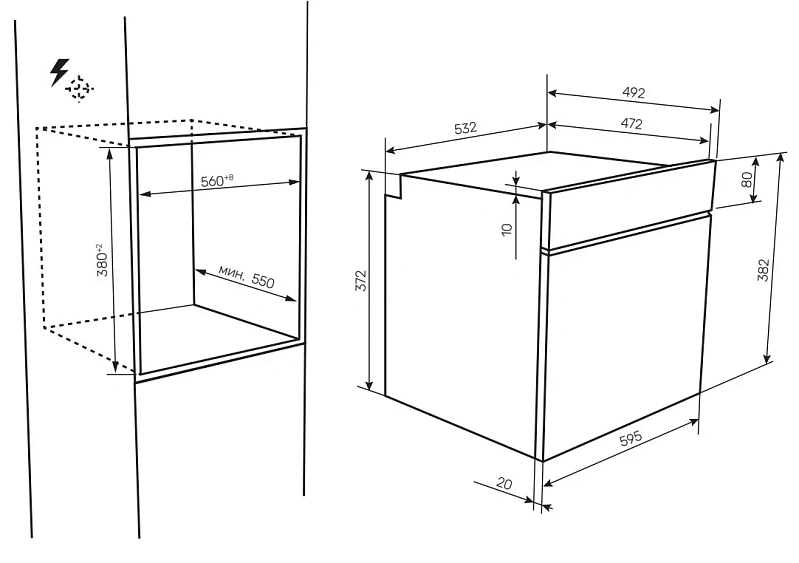 $560^{+8}$
$380^{+2}$
мин. 550
492
532
472
80
10
372
382
595
20