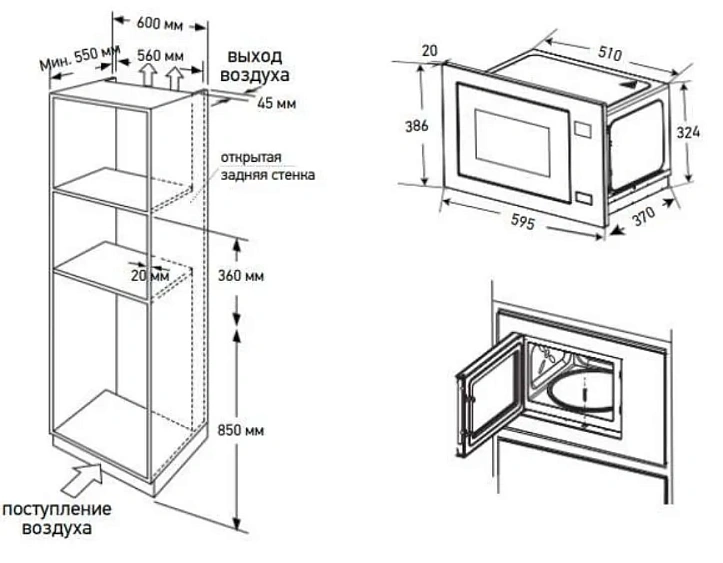 600 мм
Мин. 550 мм
560 мм
выход воздуха
45 мм
открытая задняя стенка
20 мм
360 мм
850 мм
поступление воздуха
20
510
386
324
595
370