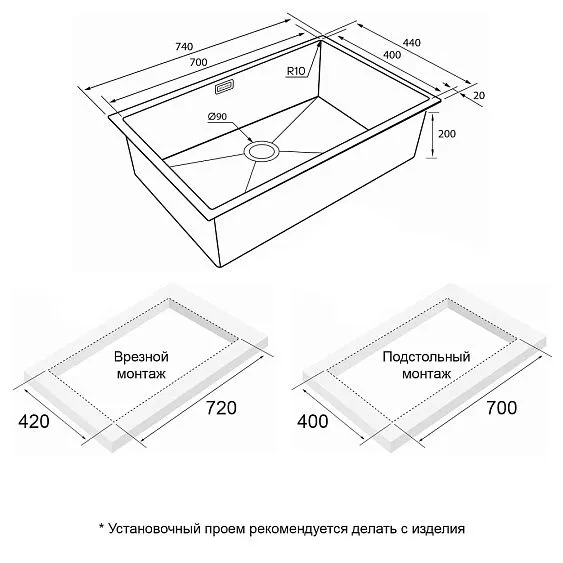 740
700
440
400
R10
20
Ø90
200

Врезной монтаж
420
720

Подстольный монтаж
400
700

* Установочный проем рекомендуется делать с изделия