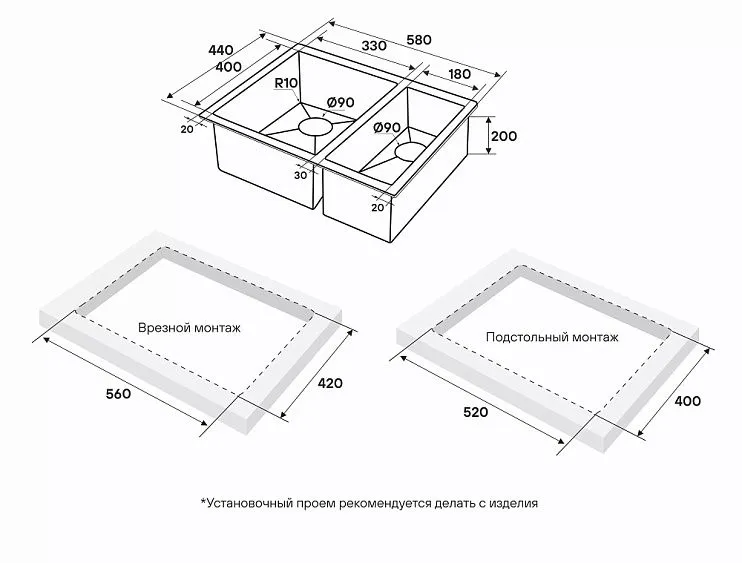 440
400
330
580
180
R10
Ø90
Ø90
200
20
30
20

Врезной монтаж
560
420

Подстольный монтаж
520
400

*Установочный проем рекомендуется делать с изделия