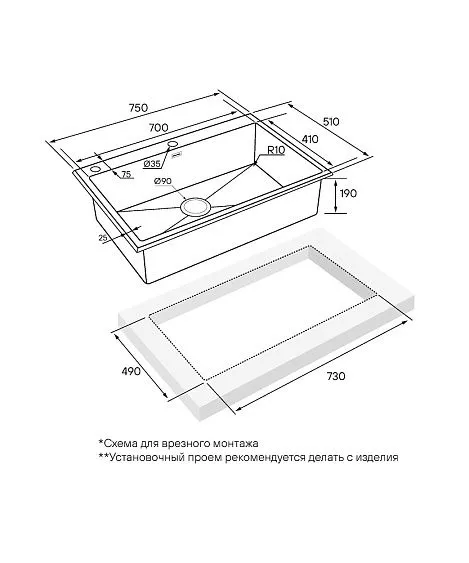 750
700
510
410
R10
Ø35
75
Ø90
190
25
490
730

*Схема для врезного монтажа
**Установочный проем рекомендуется делать с изделия