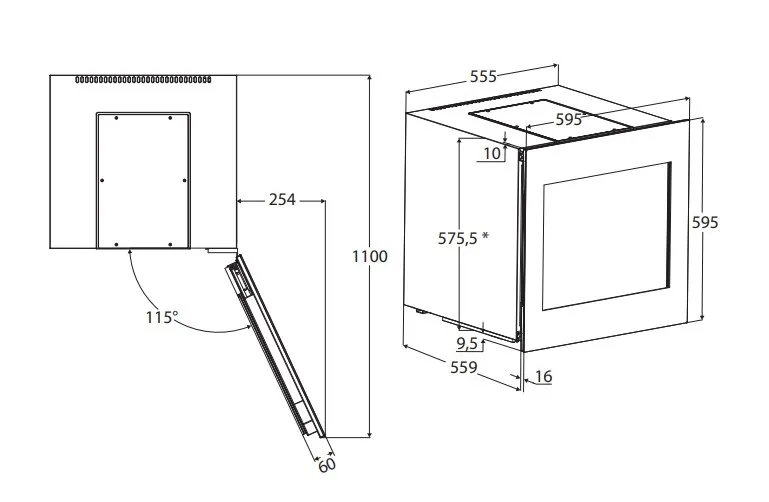 254
1100
115°
60
555
595
10
575,5 *
595
9,5
559
16