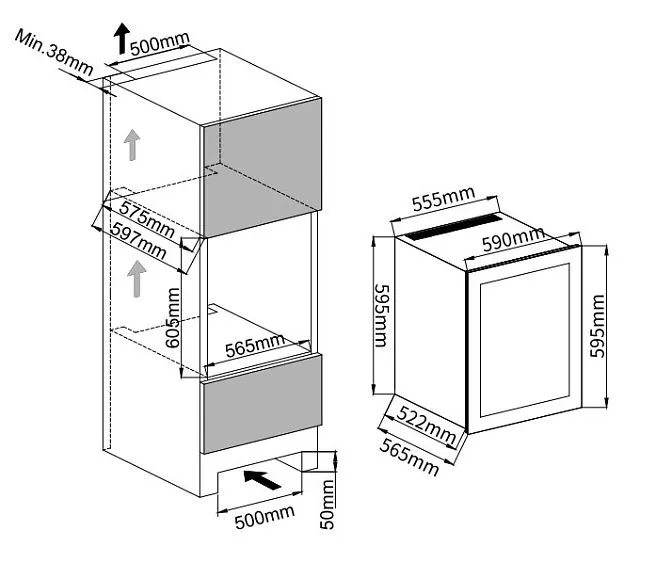 Min.38mm
500mm
575mm
597mm
605mm
565mm
500mm
50mm
555mm
590mm
595mm
595mm
522mm
565mm