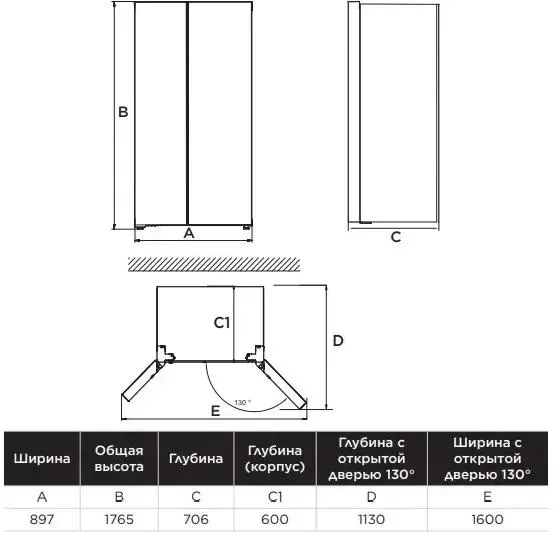 B

A

C

C1

D

130 °

E

| Ширина | Общая высота | Глубина | Глубина (корпус) | Глубина с открытой дверью 130° | Ширина с открытой дверью 130° |
|---|---|---|---|---|---|
| A | B | C | C1 | D | E |
| 897 | 1765 | 706 | 600 | 1130 | 1600 |