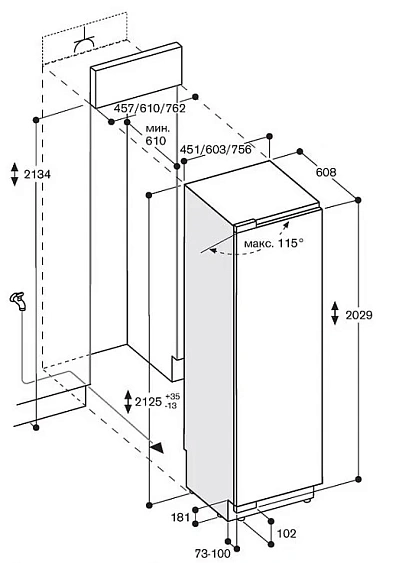 457/610/762

мин.
610

451/603/756

608

2134

макс. 115°

2029

$2125^{+35}_{-13}$

181

102

73-100