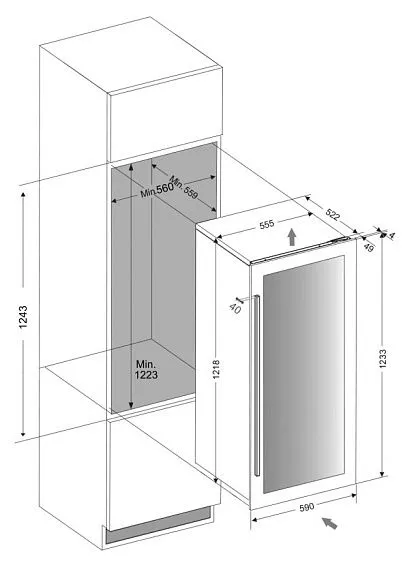 Min.560
Min. 559
1243
Min.
1223
555
522
4
49
40
1218
1233
590