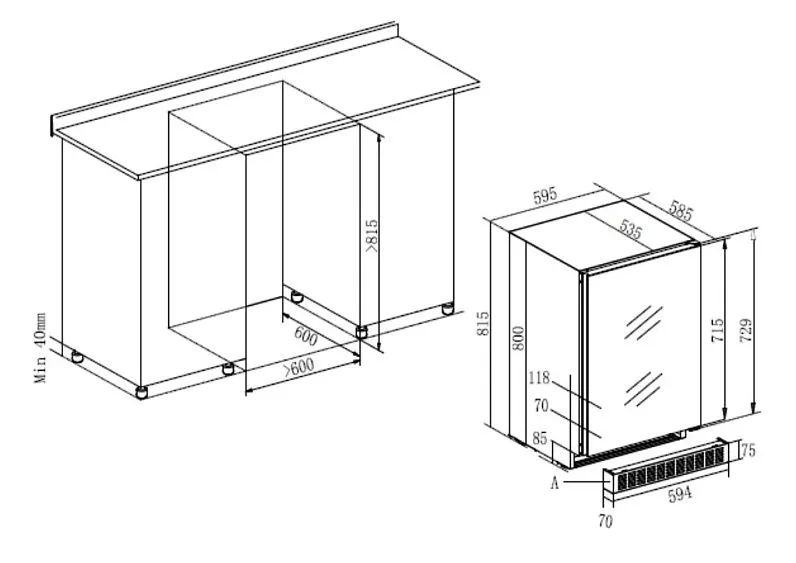 Min 40mm
>815
600
>600
595
585
535
815
800
715
729
118
70
85
A
75
594
70