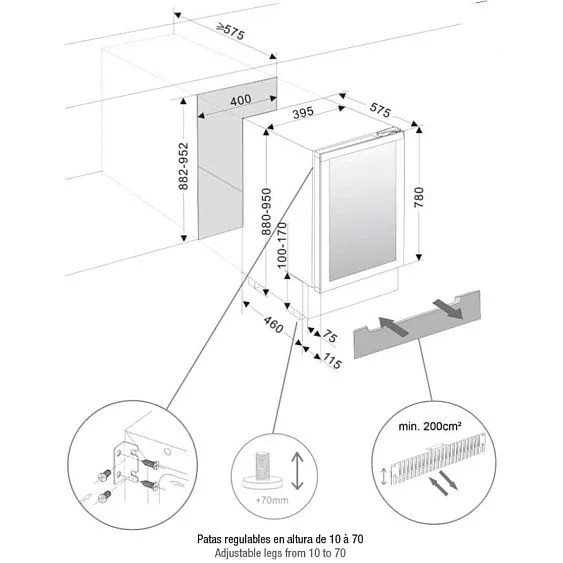 ≥575
400
395
575
882-952
880-950
780
100-170
460
75
115
min. 200cm²
+70mm
Patas regulables en altura de 10 à 70
Adjustable legs from 10 to 70