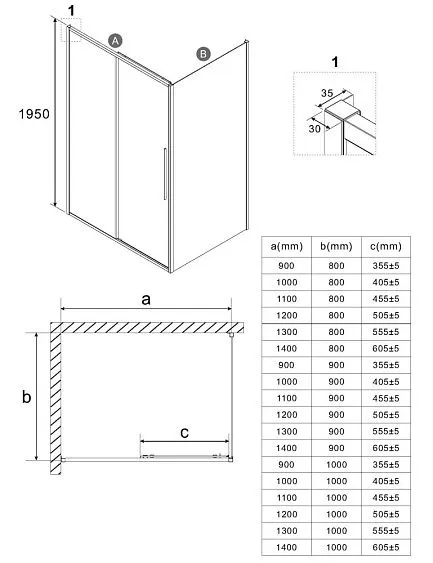 1

A

B

1950

1

35

30

a

b

c

| a(mm) | b(mm) | c(mm) |
|---|---|---|
| 900 | 800 | 355±5 |
| 1000 | 800 | 405±5 |
| 1100 | 800 | 455±5 |
| 1200 | 800 | 505±5 |
| 1300 | 800 | 555±5 |
| 1400 | 800 | 605±5 |
| 900 | 900 | 355±5 |
| 1000 | 900 | 405±5 |
| 1100 | 900 | 455±5 |
| 1200 | 900 | 505±5 |
| 1300 | 900 | 555±5 |
| 1400 | 900 | 605±5 |
| 900 | 1000 | 355±5 |
| 1000 | 1000 | 405±5 |
| 1100 | 1000 | 455±5 |
| 1200 | 1000 | 505±5 |
| 1300 | 1000 | 555±5 |
| 1400 | 1000 | 605±5 |