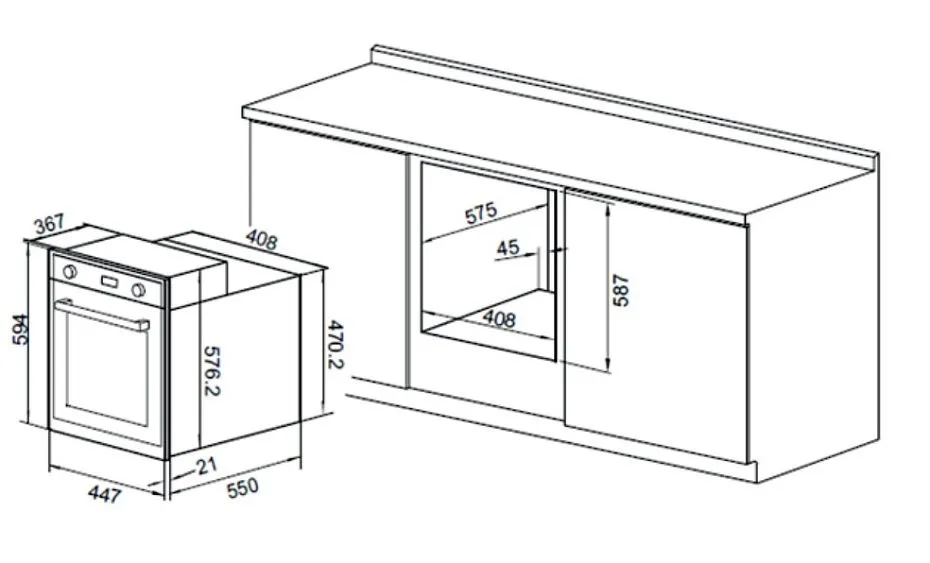 367
408
594
576.2
470.2
21
447
550
575
45
408
587