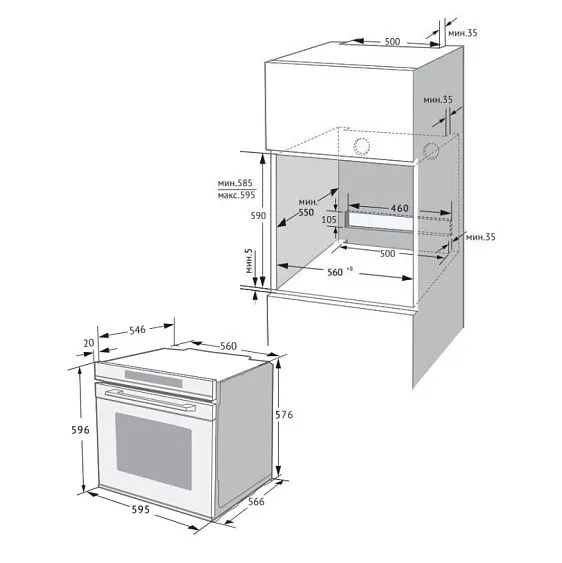 500
мин.35
мин.35
мин.585
макс.595
590
мин.
550
460
105
мин.35
500
мин.5
560 $^{+8}$
546
20
560
596
576
595
566