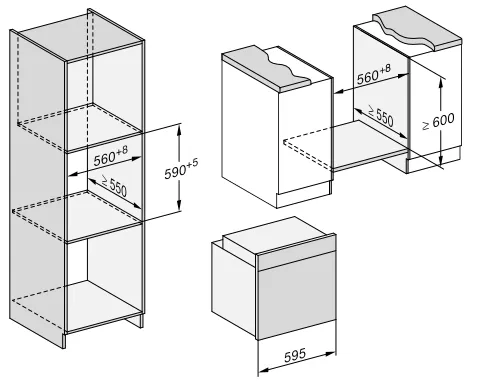 $560^{+8}$

$\geq 550$

$590^{+5}$

$560^{+8}$

$\geq 550$

$\geq 600$

595