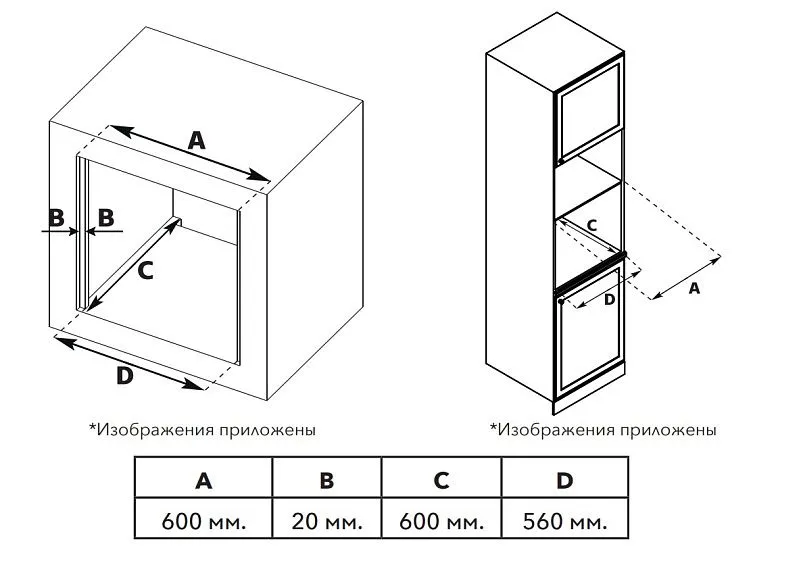 A
B
B
C
D

*Изображения приложены

C
D
A

*Изображения приложены

| A | B | C | D |
|---|---|---|---|
| 600 мм. | 20 мм. | 600 мм. | 560 мм. |