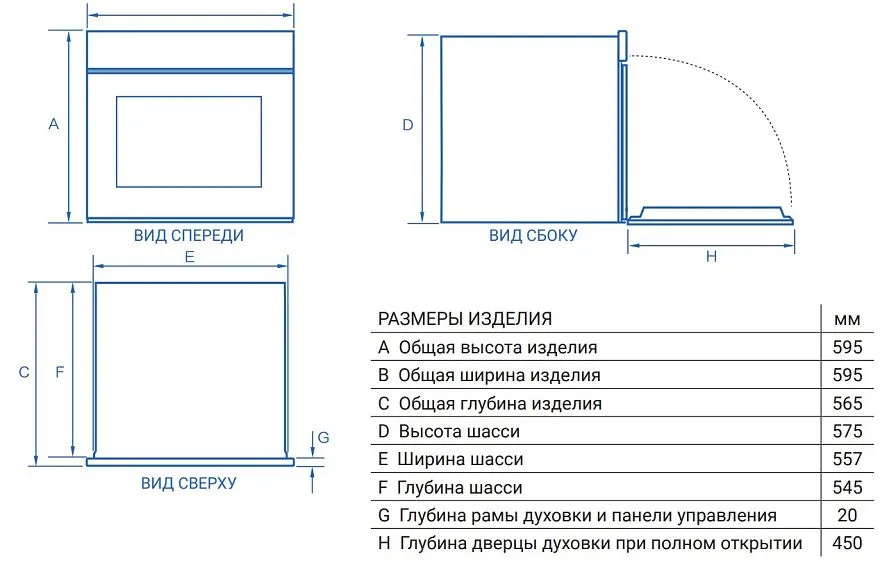 A

ВИД СПЕРЕДИ

D

ВИД СБОКУ

H

E

C

F

G

ВИД СВЕРХУ

| РАЗМЕРЫ ИЗДЕЛИЯ | мм |
|---|---|
| A Общая высота изделия | 595 |
| B Общая ширина изделия | 595 |
| C Общая глубина изделия | 565 |
| D Высота шасси | 575 |
| E Ширина шасси | 557 |
| F Глубина шасси | 545 |
| G Глубина рамы духовки и панели управления | 20 |
| H Глубина дверцы духовки при полном открытии | 450 |