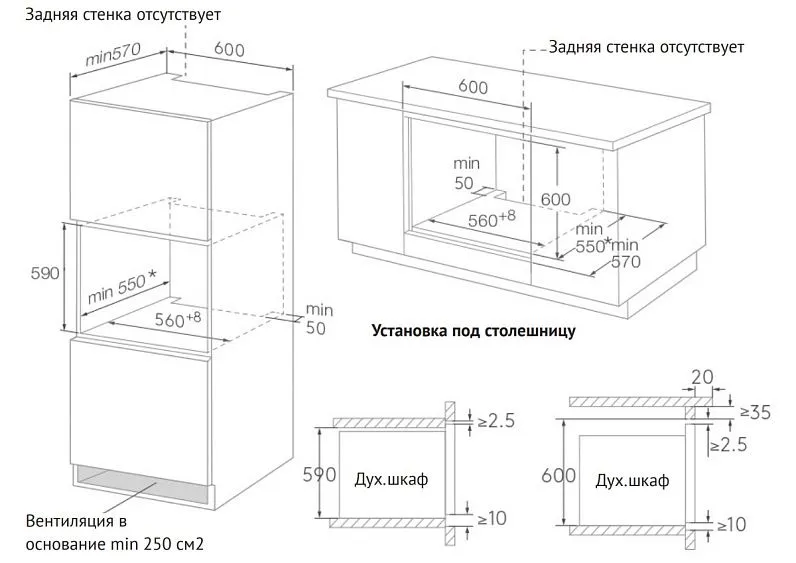 Задняя стенка отсутствует

min570

600

590

min 550 *

$560^{+8}$

min 50

Вентиляция в основание min 250 см2

Задняя стенка отсутствует

600

min 50

600

$560^{+8}$

min 550*

min 570

Установка под столешницу

590

Дух.шкаф

≥2.5

≥10

20

≥35

≥2.5

600

Дух.шкаф

≥10