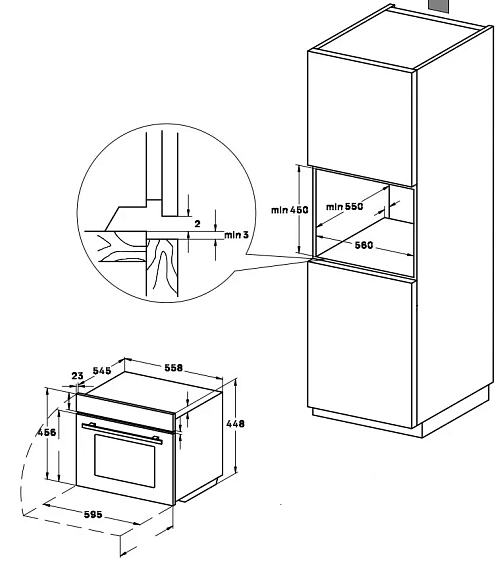 2
min 3
min 450
min 550
560
23
545
558
456
448
595