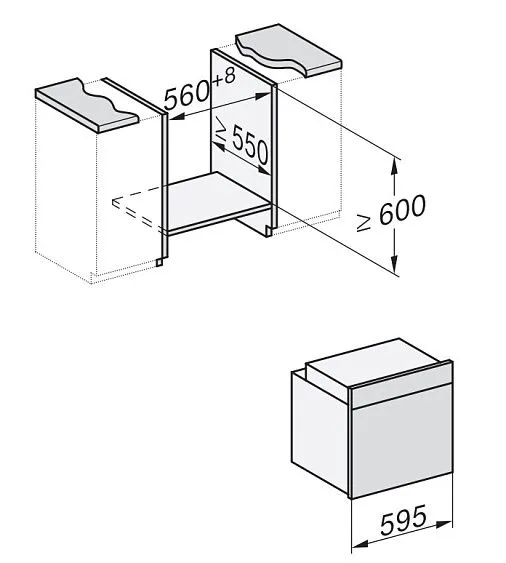 $560^{+8}$

$\geq 550$

$\geq 600$

595