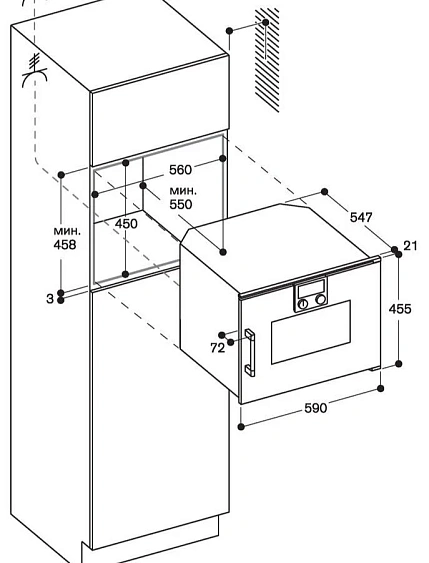 560
мин.
550
450
мин.
458
3
547
21
455
72
590