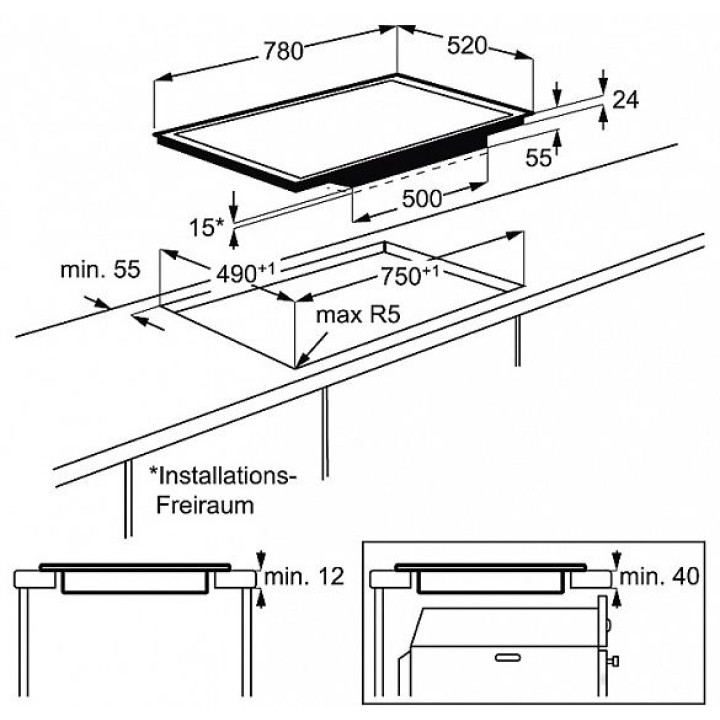 780
520
24
55
500
15*
min. 55
$490^{+1}$
$750^{+1}$
max R5

*Installations-Freiraum

min. 12
min. 40