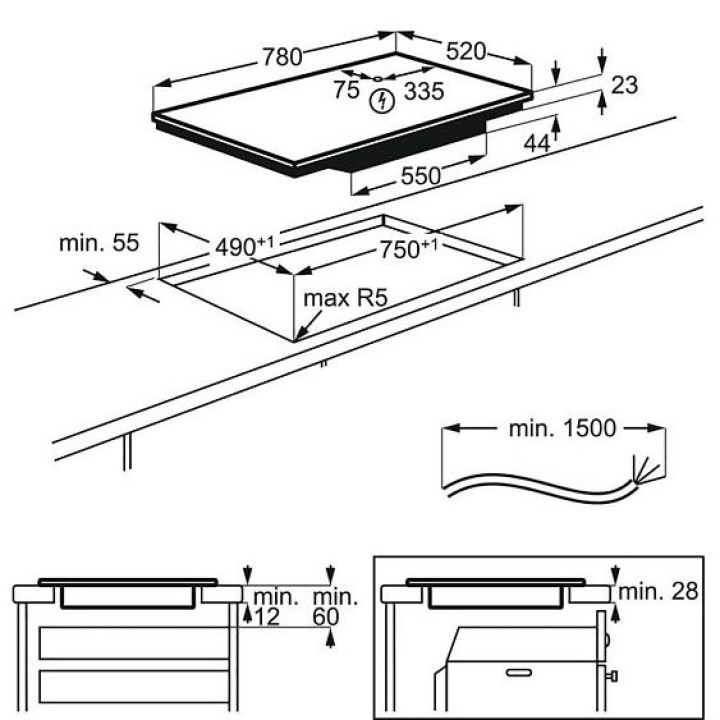 780
520
75
335
23
44
550
min. 55
$490^{+1}$
$750^{+1}$
max R5
min. 1500
min.
12
min.
60
min. 28